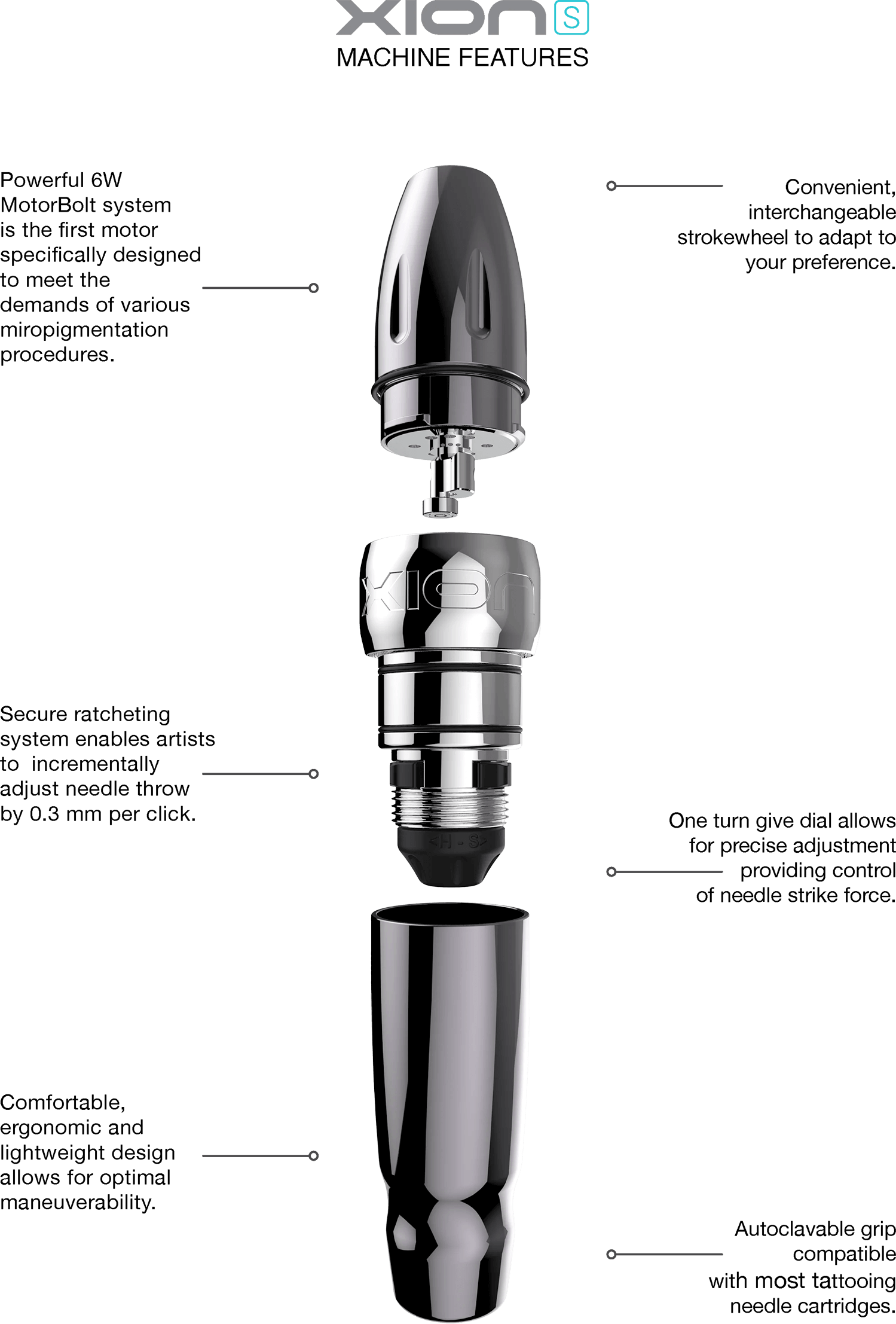 XION S
MACHINE FEATURES

Powerful 6W MotorBolt system is the first motor specifically designed to meet the demands of various miropigmentation procedures.

Convenient, interchangeable strokewheel to adapt to your preference.

XION

Secure ratcheting system enables artists to incrementally adjust needle throw by 0.3 mm per click.

<H - S>

One turn give dial allows for precise adjustment providing control of needle strike force.

Comfortable, ergonomic and lightweight design allows for optimal maneuverability.

Autoclavable grip compatible with most tattooing needle cartridges.